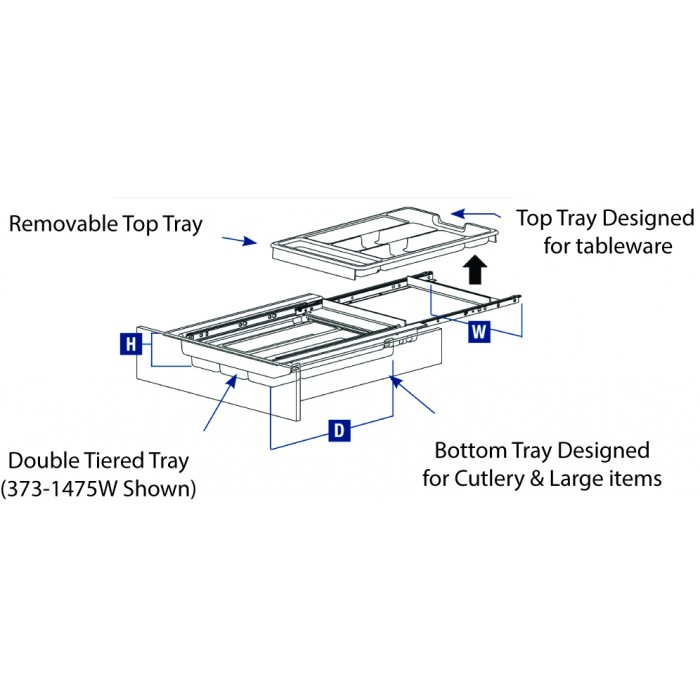 Removable Top Tray

Top Tray Designed for tableware

H

W

D

Double Tiered Tray (373-1475W Shown)

Bottom Tray Designed for Cutlery & Large items